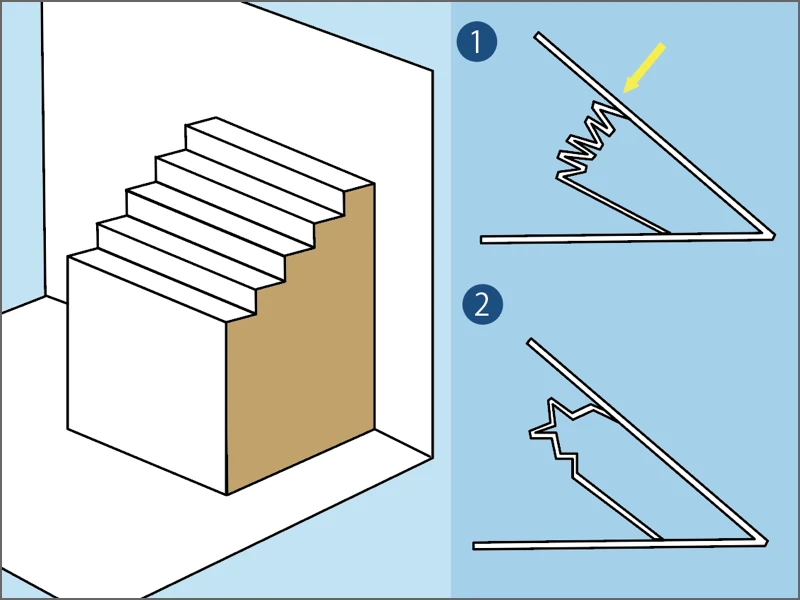 1

2